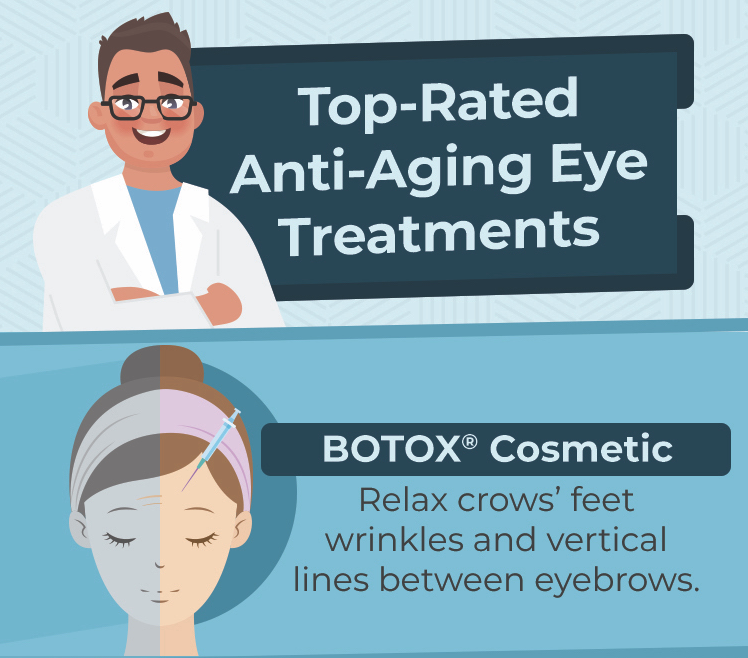 Top-Rated Anti-Aging Eye Treatments

BOTOX® Cosmetic

Relax crows' feet wrinkles and vertical lines between eyebrows.